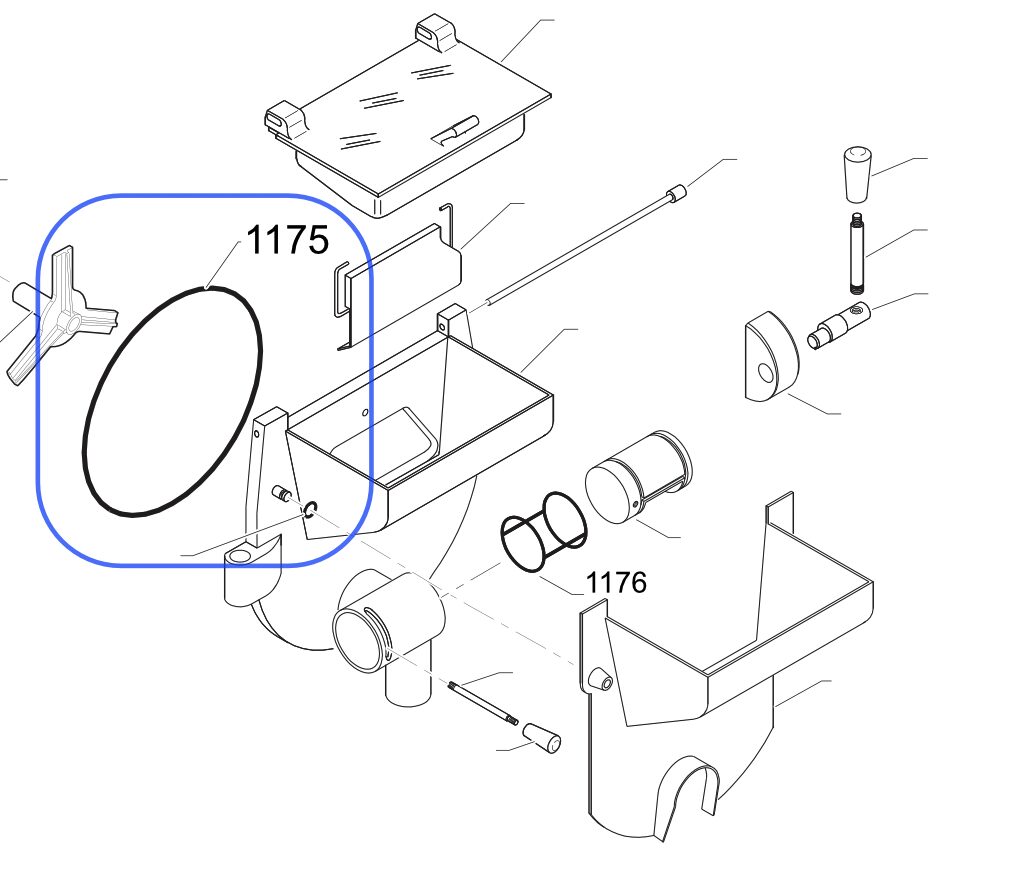 1175

1176