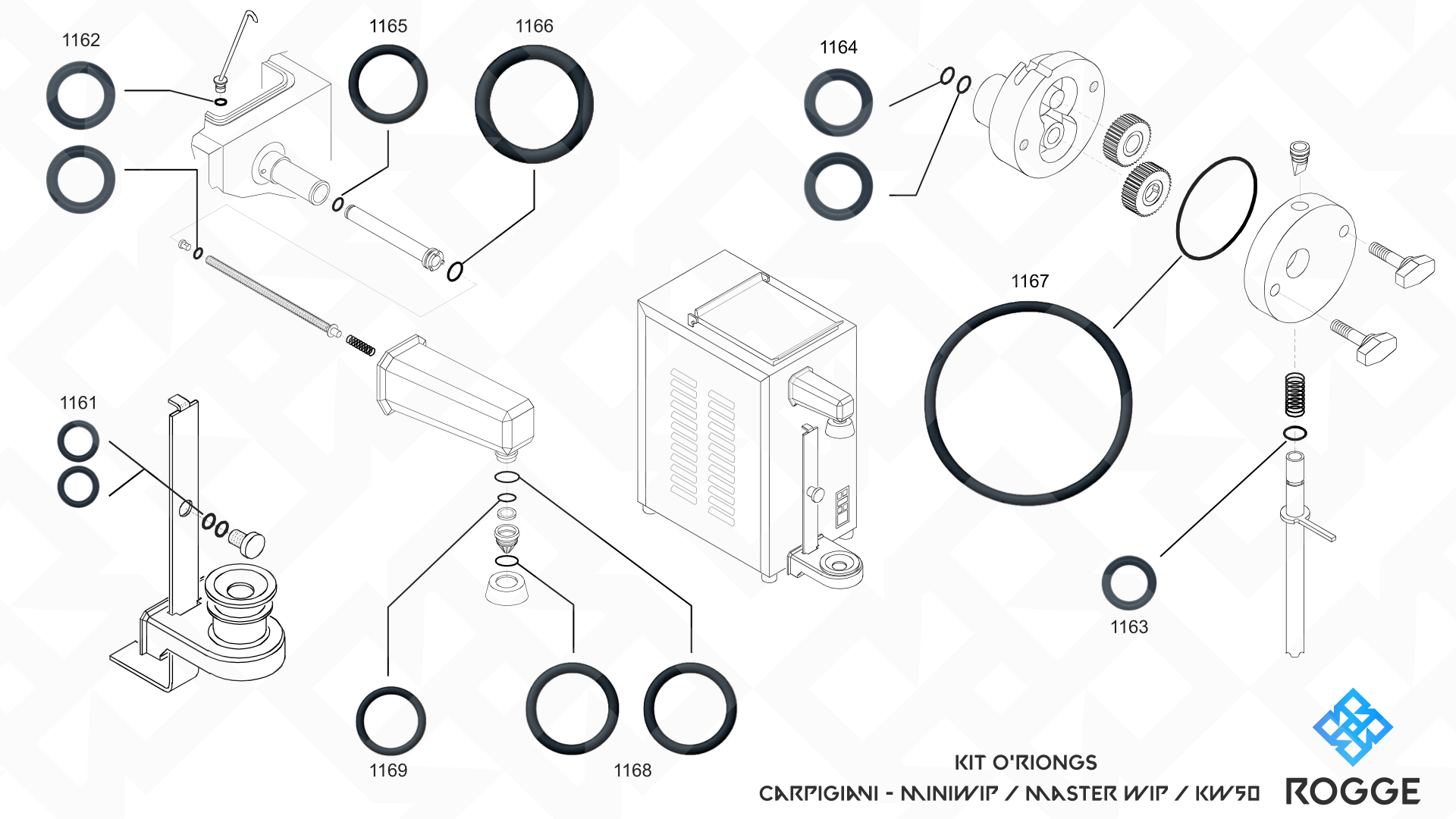 1162

1165

1166

1164

1167

1161

1163

1169

1168

KIT O'RIONGS

CARPIGIANI - MINIWIP / MASTER WIP / KW50

ROGGE